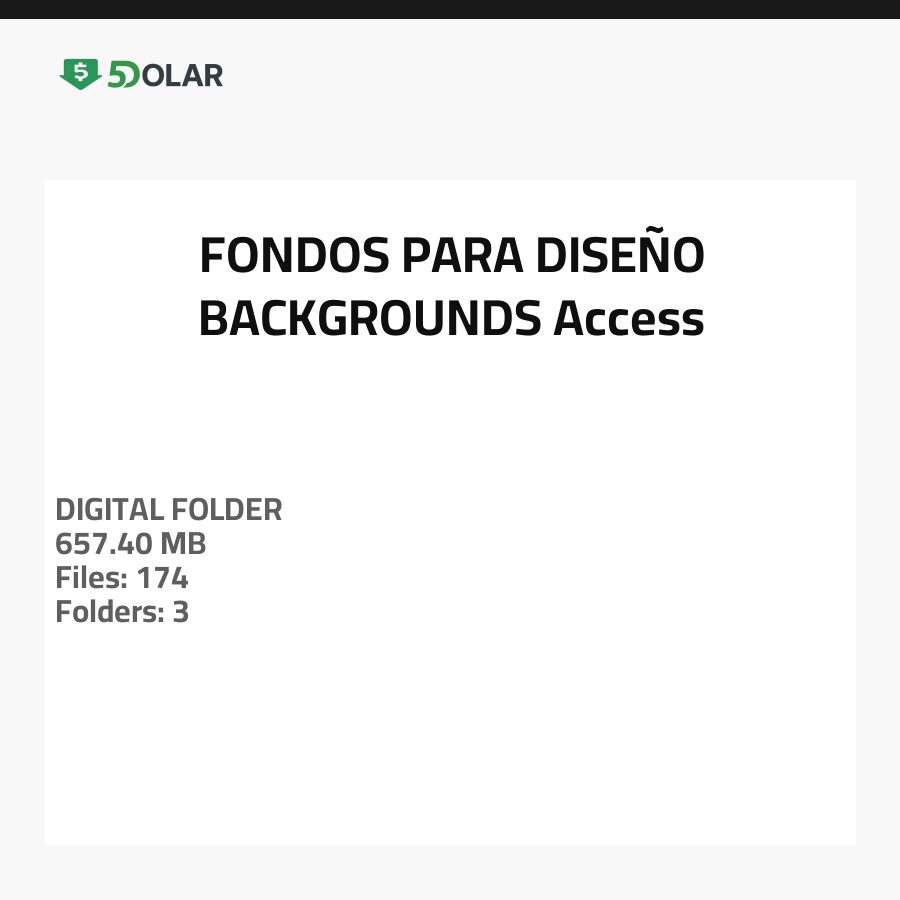 5DOLAR

FONDOS PARA DISEÑO BACKGROUNDS Access

DIGITAL FOLDER
657.40 MB
Files: 174
Folders: 3