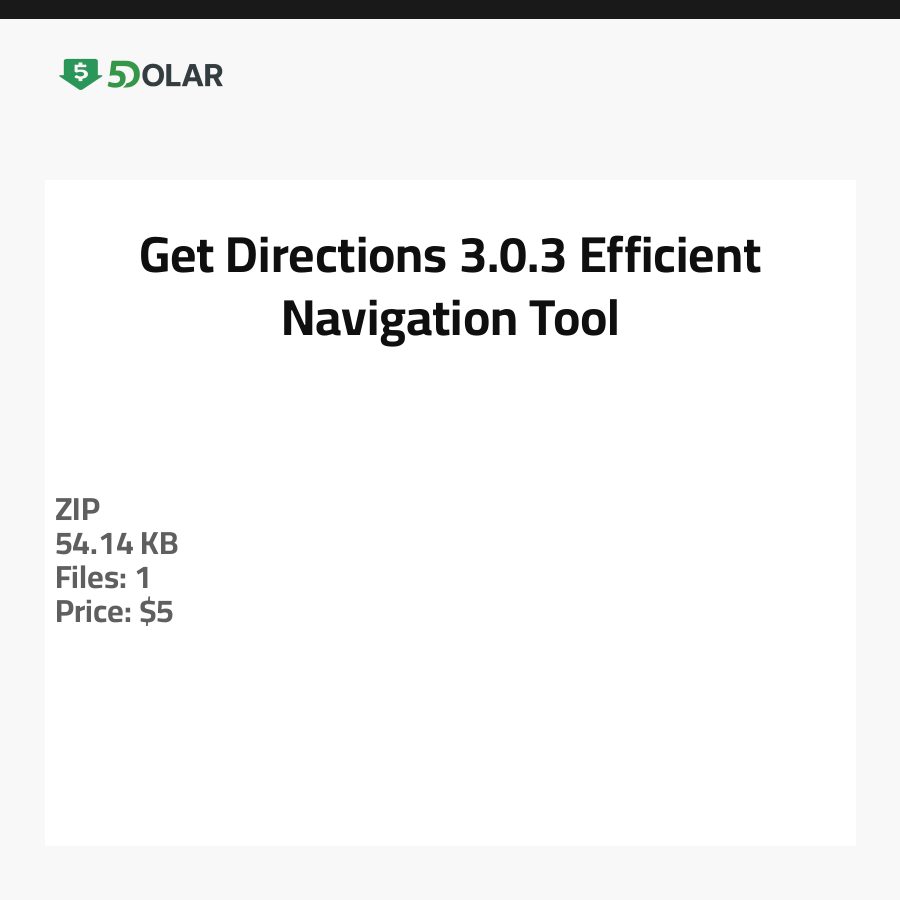 5DOLAR

Get Directions 3.0.3 Efficient Navigation Tool

ZIP
54.14 KB
Files: 1
Price: $5